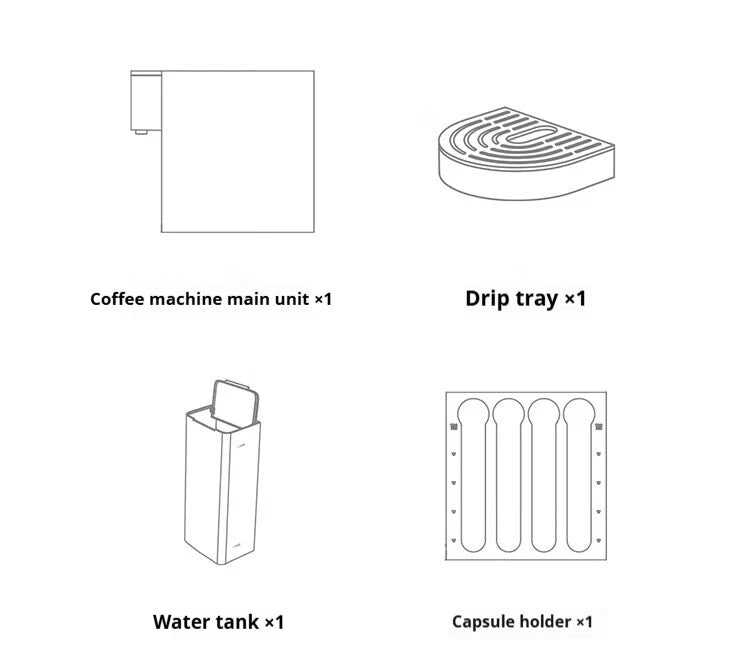 Coffee machine main unit ×1

Drip tray ×1

Water tank ×1

Capsule holder ×1